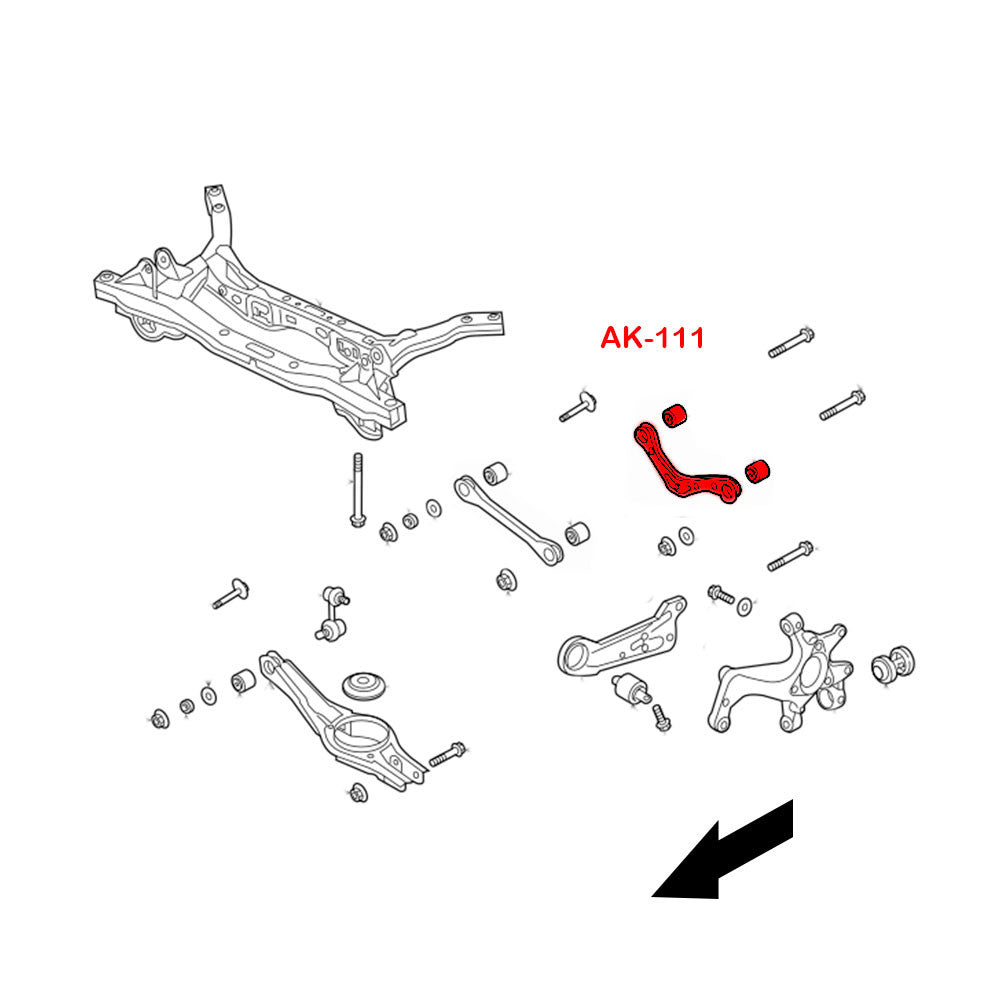 AK-111