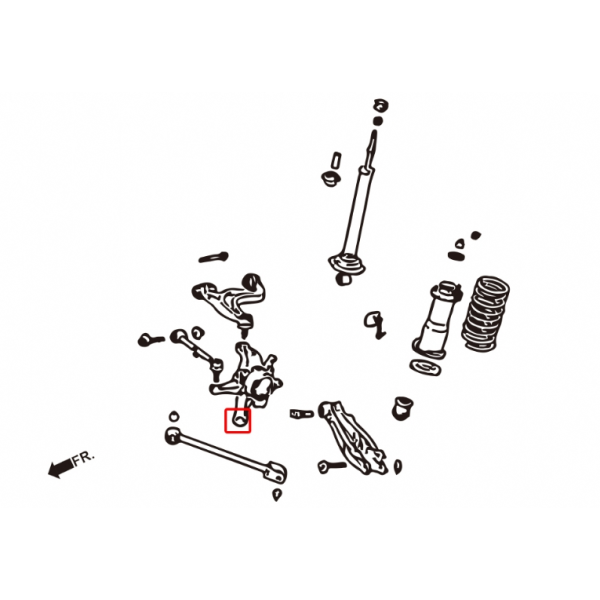 FR.