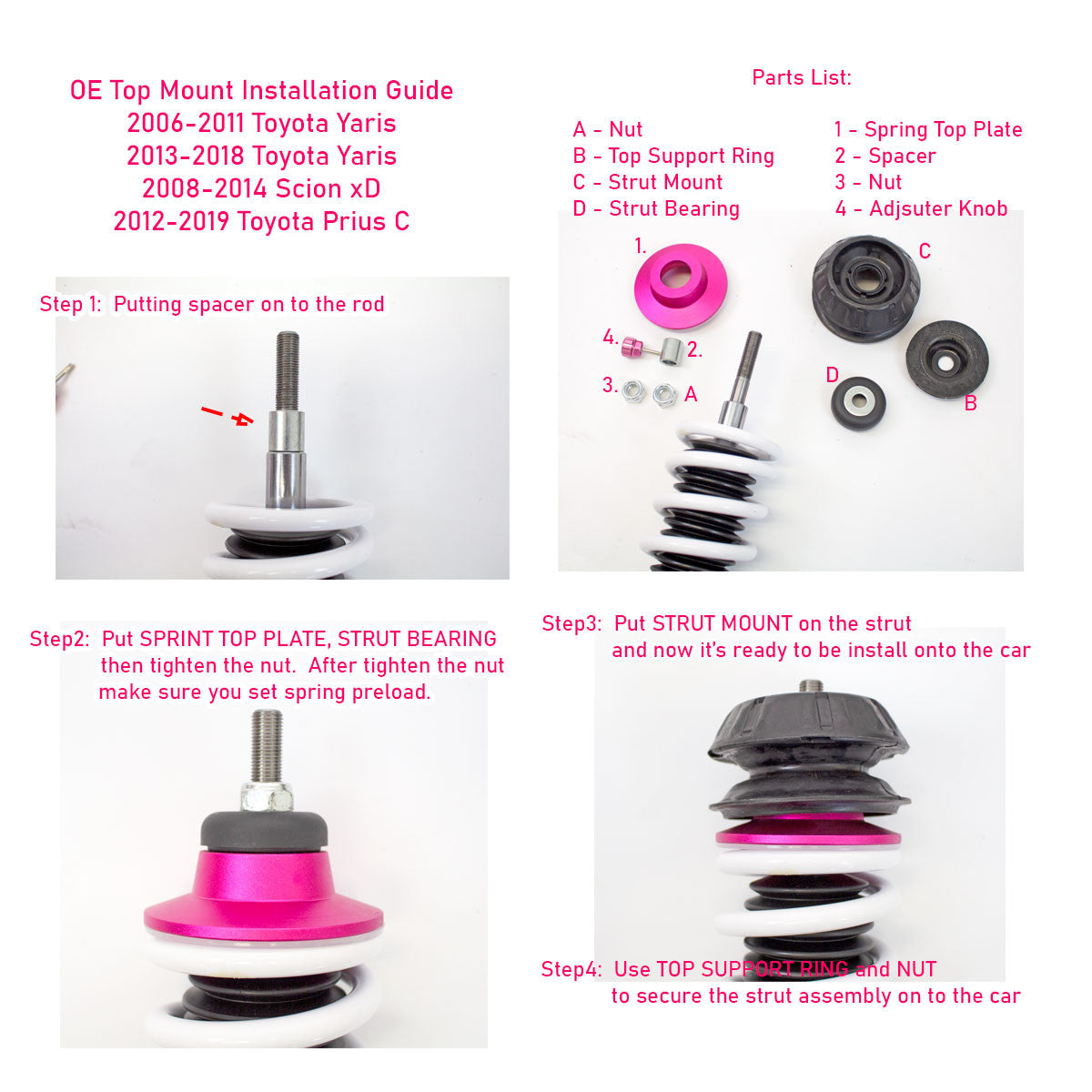 OE Top Mount Installation Guide
2006-2011 Toyota Yaris
2013-2018 Toyota Yaris
2008-2014 Scion xD
2012-2019 Toyota Prius C

Parts List:

A - Nut
B - Top Support Ring
C - Strut Mount
D - Strut Bearing

1 - Spring Top Plate
2 - Spacer
3 - Nut
4 - Adjsuter Knob

1.
C
4.
2.
3.
A
D
B

Step 1: Putting spacer on to the rod

Step2: Put SPRINT TOP PLATE, STRUT BEARING then tighten the nut. After tighten the nut make sure you set spring preload.

Step3: Put STRUT MOUNT on the strut and now it's ready to be install onto the car

Step4: Use TOP SUPPORT RING and NUT to secure the strut assembly on to the car