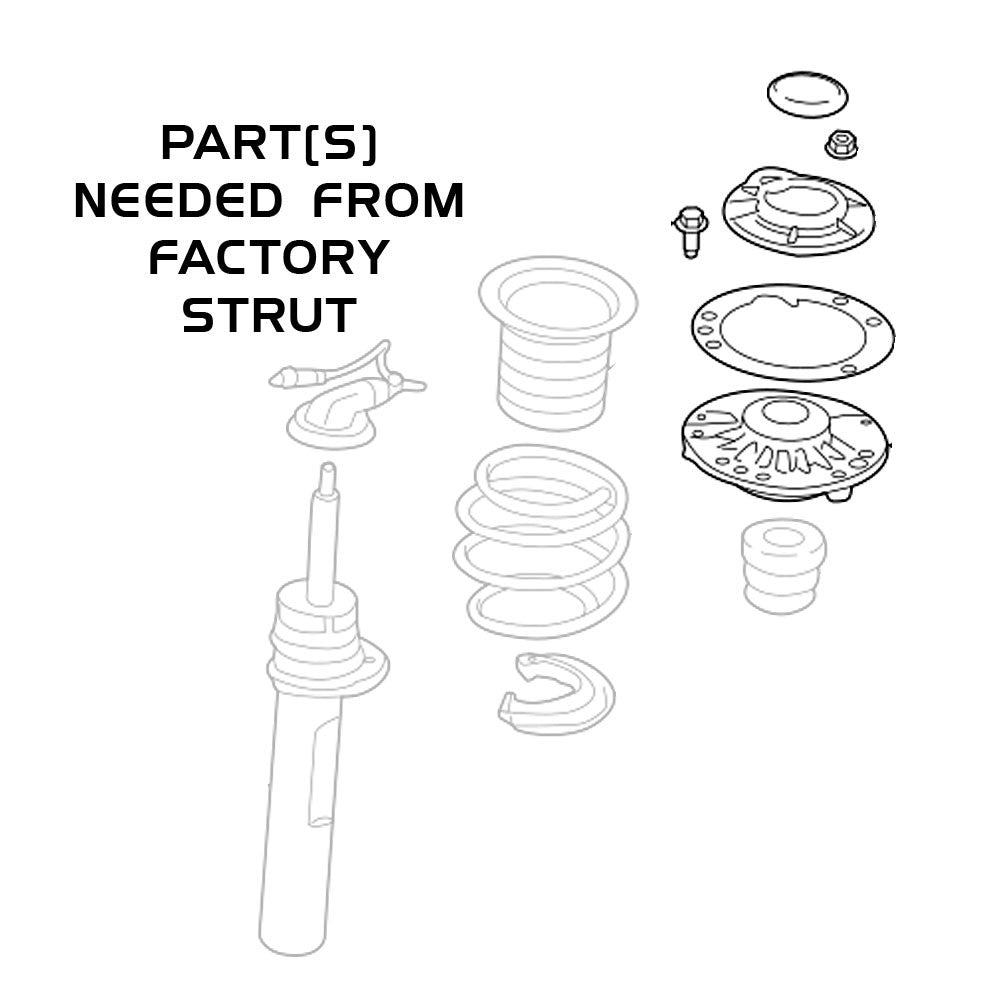 PART(S) NEEDED FROM FACTORY STRUT