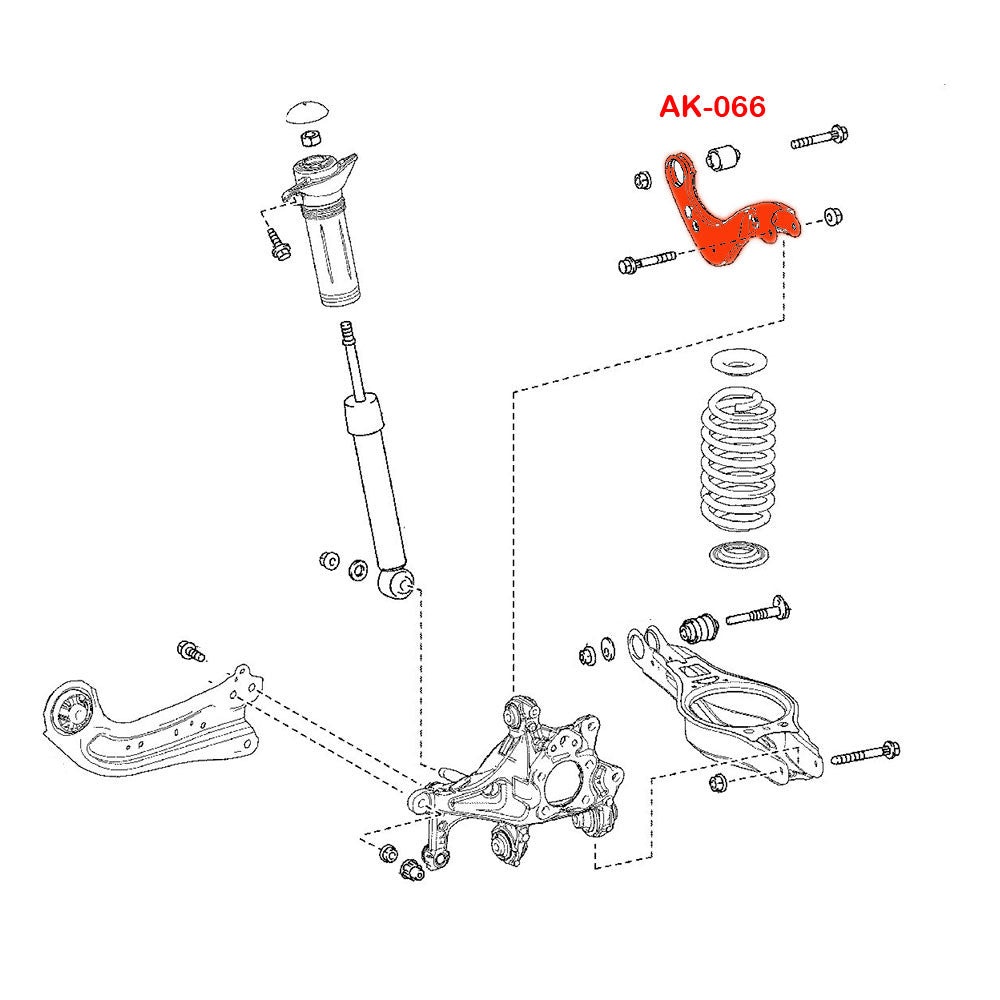 AK-066