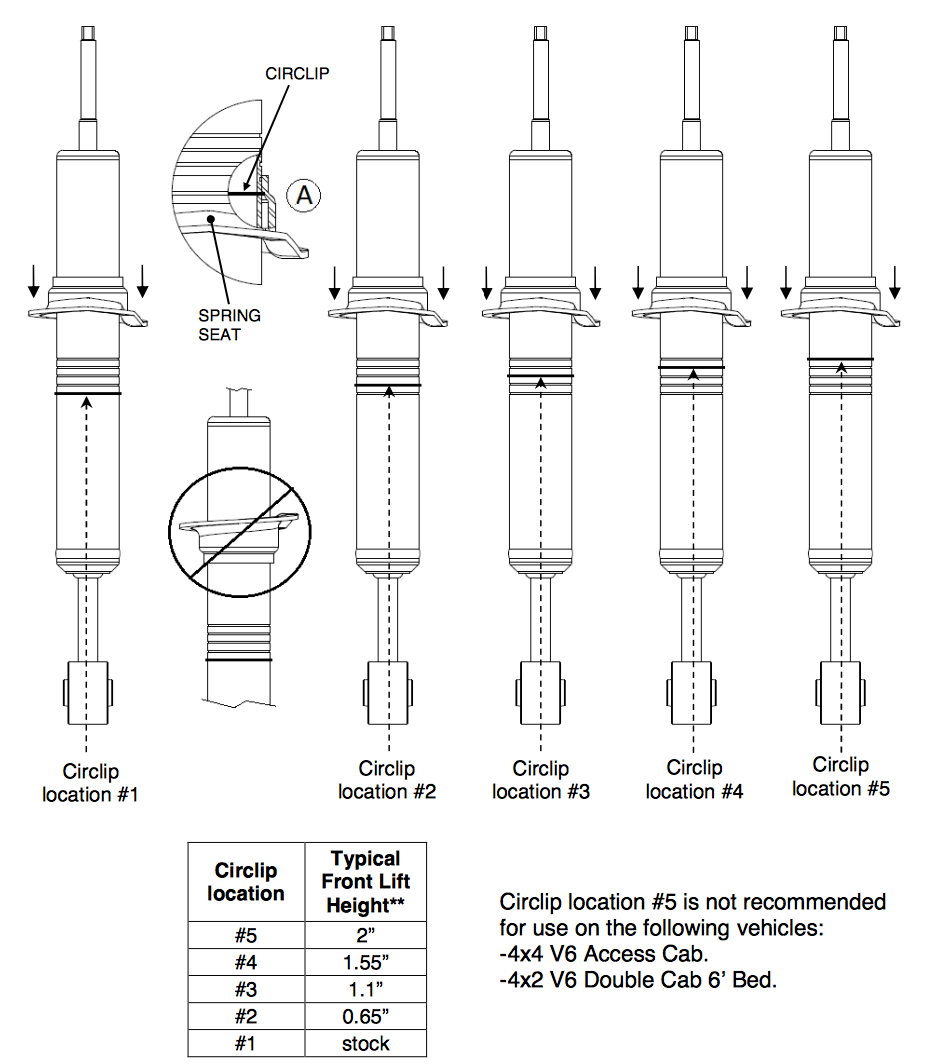 CIRCLIP

A

SPRING SEAT

Circlip location #1

Circlip location #2

Circlip location #3

Circlip location #4

Circlip location #5

| Circlip location | Typical Front Lift Height** |
|---|---|
| #5 | 2” |
| #4 | 1.55” |
| #3 | 1.1” |
| #2 | 0.65” |
| #1 | stock |

Circlip location #5 is not recommended for use on the following vehicles:
-4x4 V6 Access Cab.
-4x2 V6 Double Cab 6’ Bed.