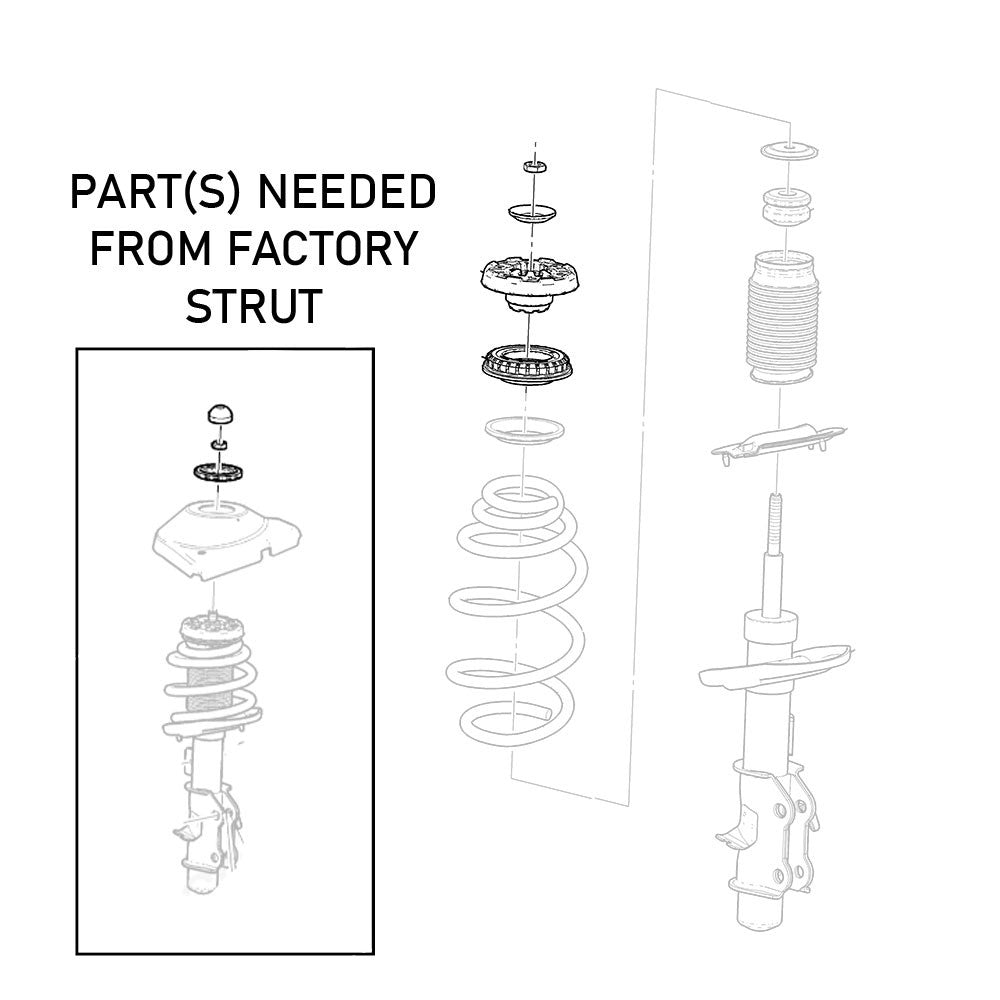 PART(S) NEEDED FROM FACTORY STRUT