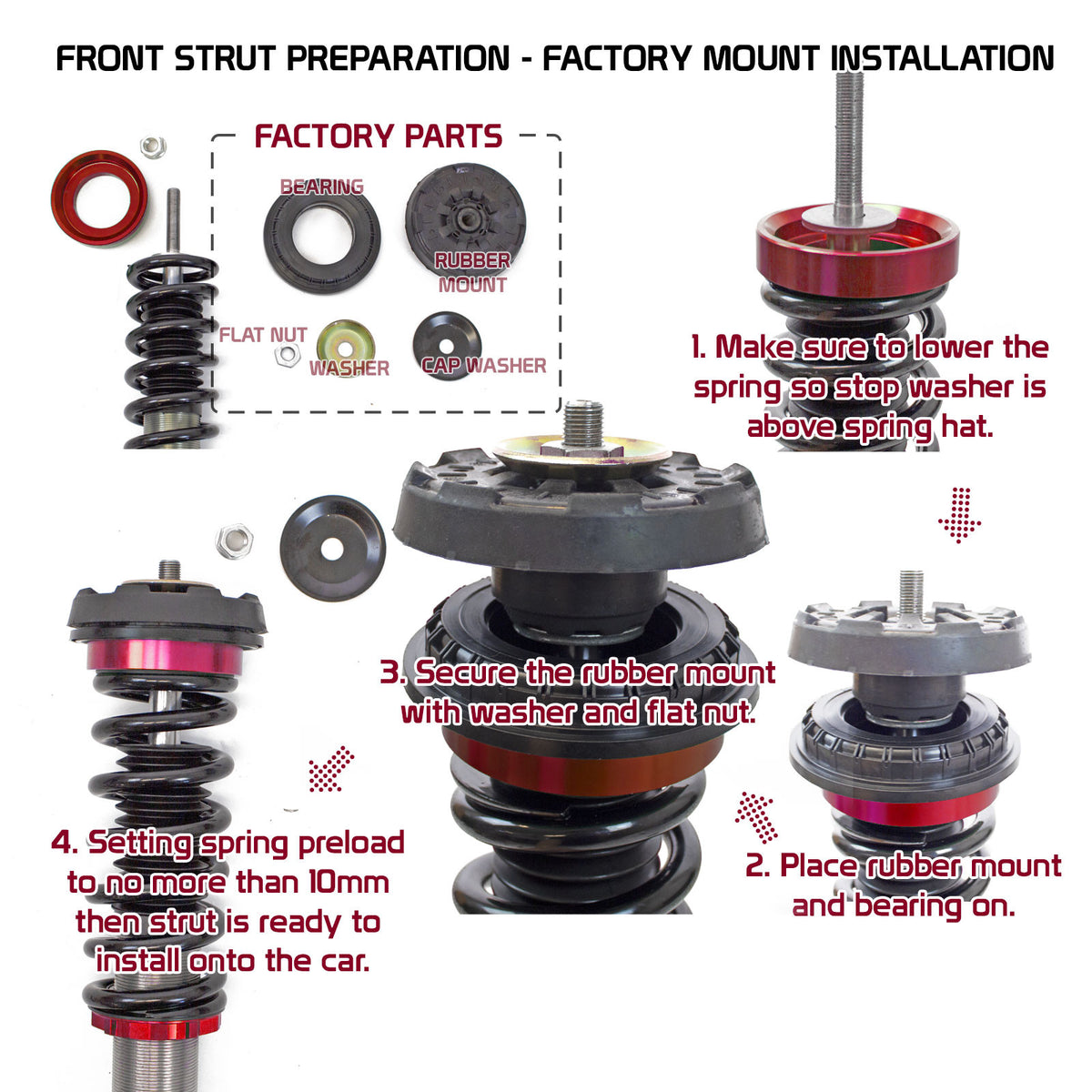 FRONT STRUT PREPARATION - FACTORY MOUNT INSTALLATION

FACTORY PARTS

BEARING

RUBBER MOUNT

FLAT NUT

WASHER

CAP WASHER

1. Make sure to lower the spring so stop washer is above spring hat.

2. Place rubber mount and bearing on.

3. Secure the rubber mount with washer and flat nut.

4. Setting spring preload to no more than 10mm then strut is ready to install onto the car.