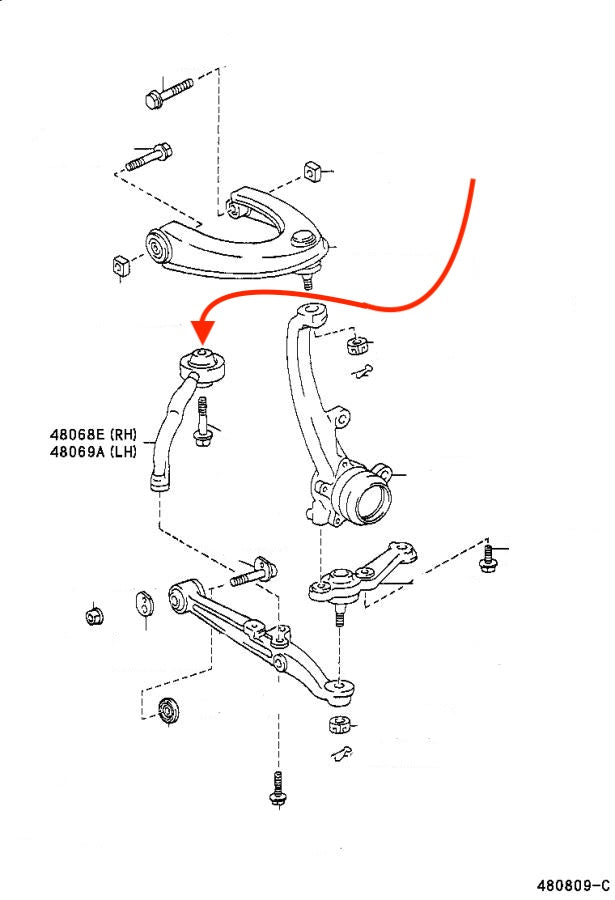 48068E (RH)
48069A (LH)

480809-C